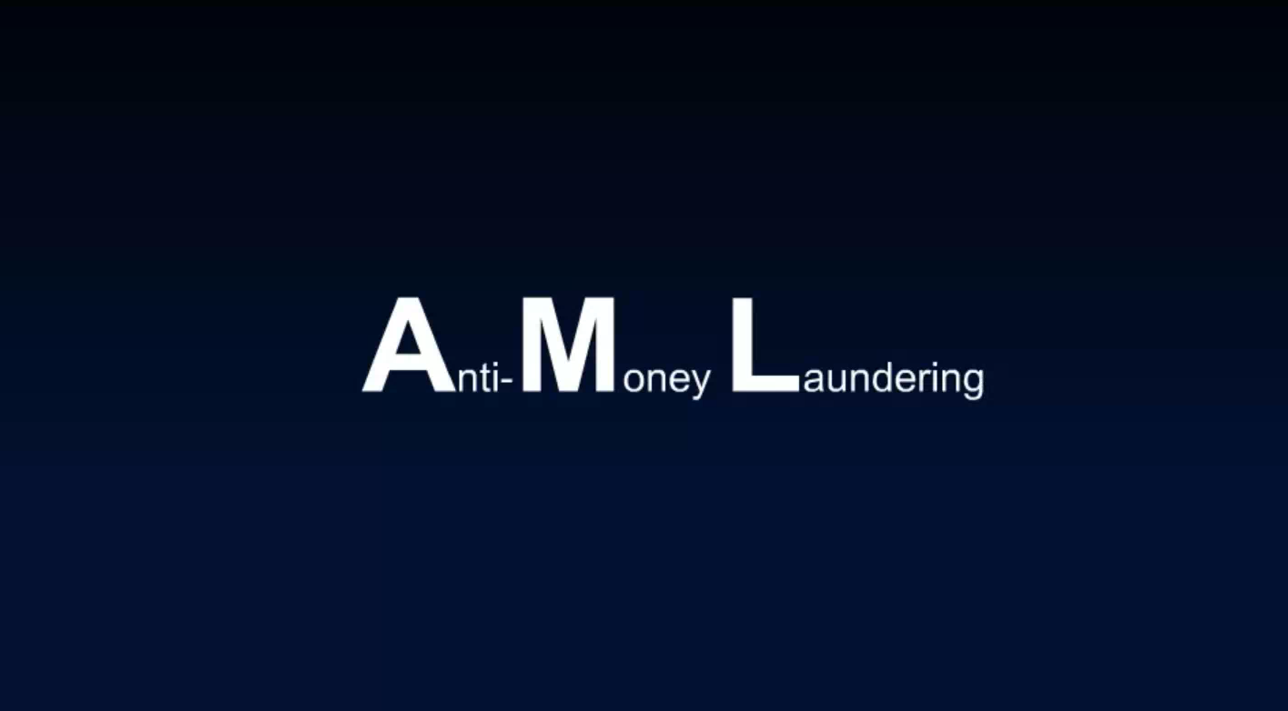 Anti-Money Laundering